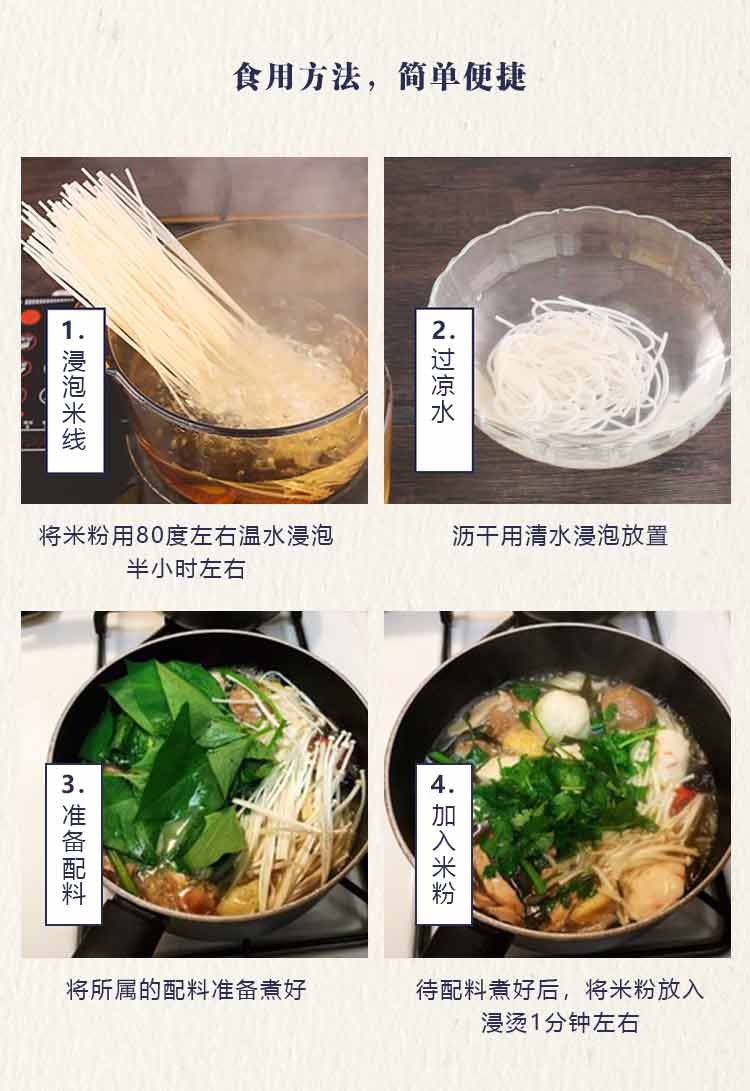 食用方法，简单便捷

1.
浸泡米线

将米粉用80度左右温水浸泡半小时左右

2.
过凉水

沥干用清水浸泡放置

3.
准备配料

将所属的配料准备煮好

4.
加入米粉

待配料煮好后，将米粉放入浸烫1分钟左右