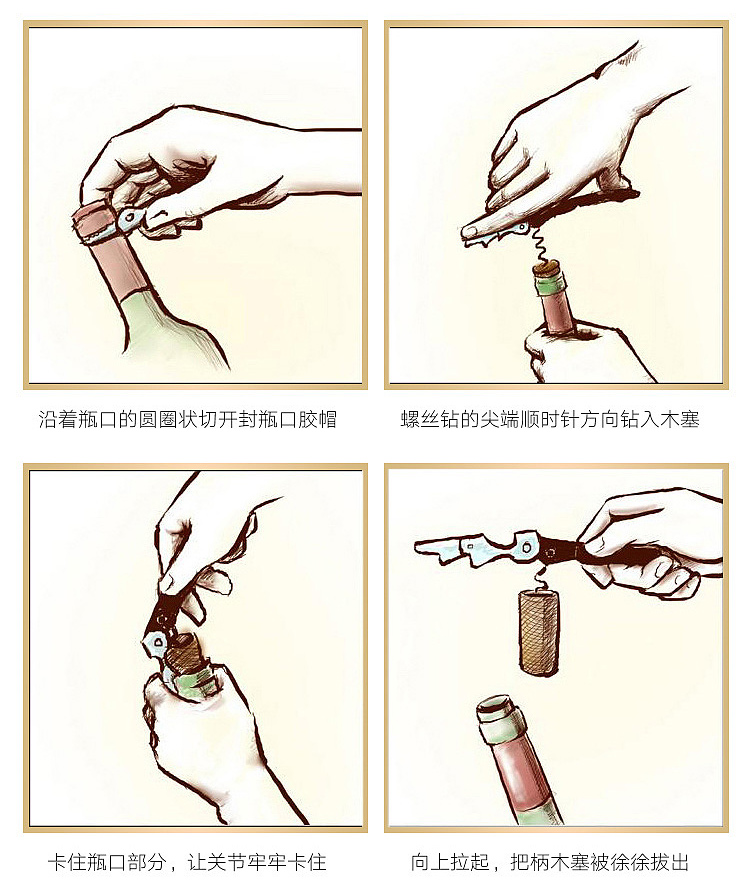 沿着瓶口的圆圈状切开封瓶口胶帽

螺丝钻的尖端顺时针方向钻入木塞

卡住瓶口部分，让关节牢牢卡住

向上拉起，把柄木塞被徐徐拔出